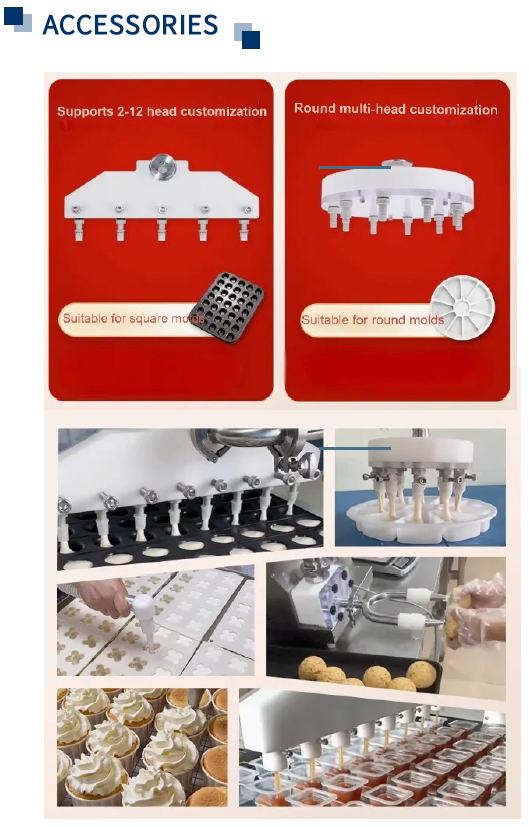 ACCESSORIES

Supports 2-12 head customization

Suitable for square molds

Round multi-head customization

Suitable for round molds